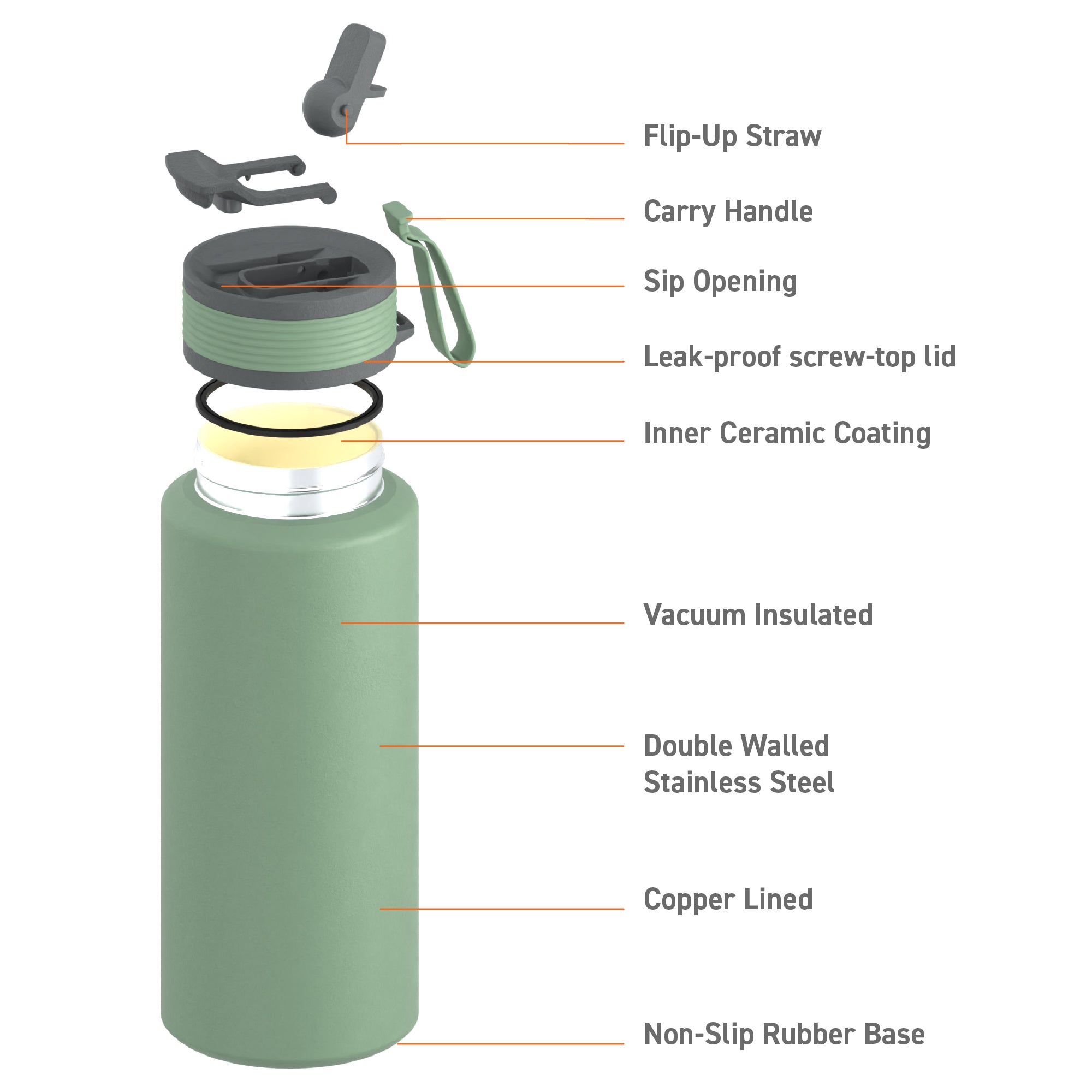 Flip-Up Straw

Carry Handle

Sip Opening

Leak-proof screw-top lid

Inner Ceramic Coating

Vacuum Insulated

Double Walled Stainless Steel

Copper Lined

Non-Slip Rubber Base