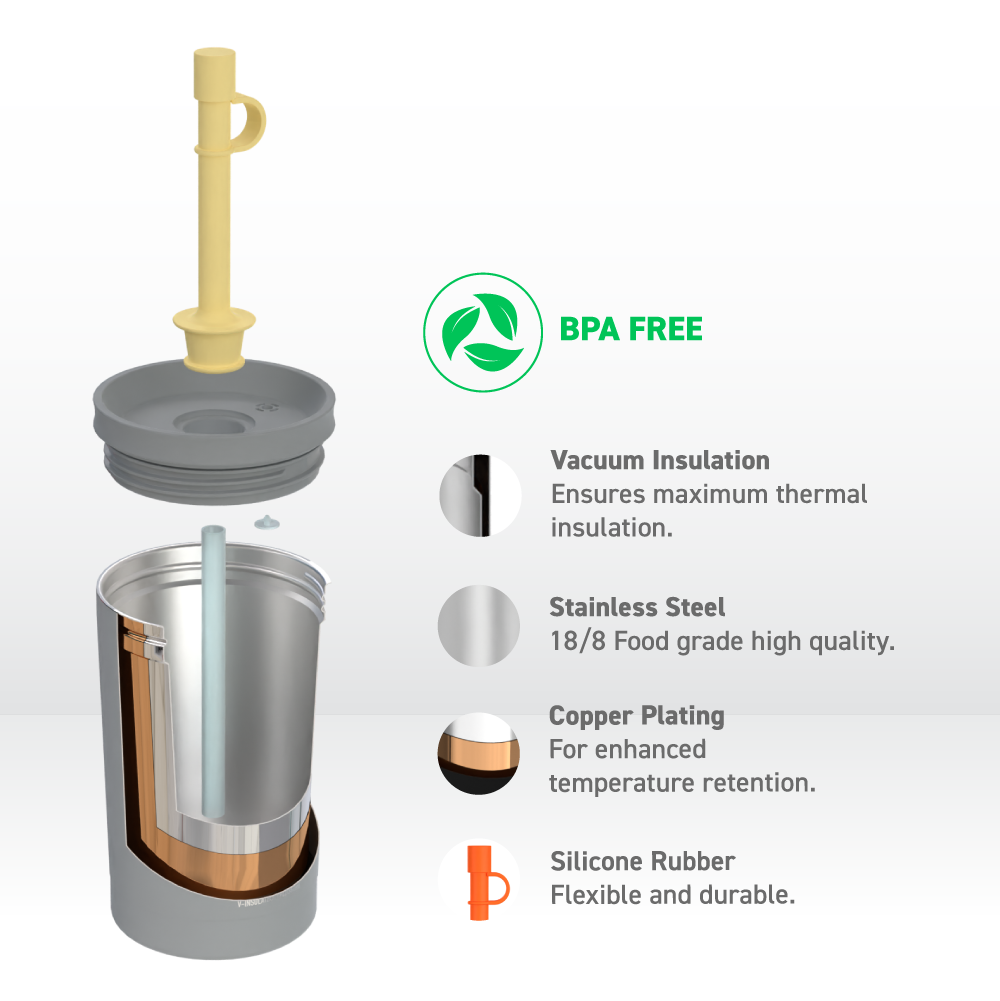 BPA FREE

Vacuum Insulation
Ensures maximum thermal insulation.

Stainless Steel
18/8 Food grade high quality.

Copper Plating
For enhanced temperature retention.

Silicone Rubber
Flexible and durable.