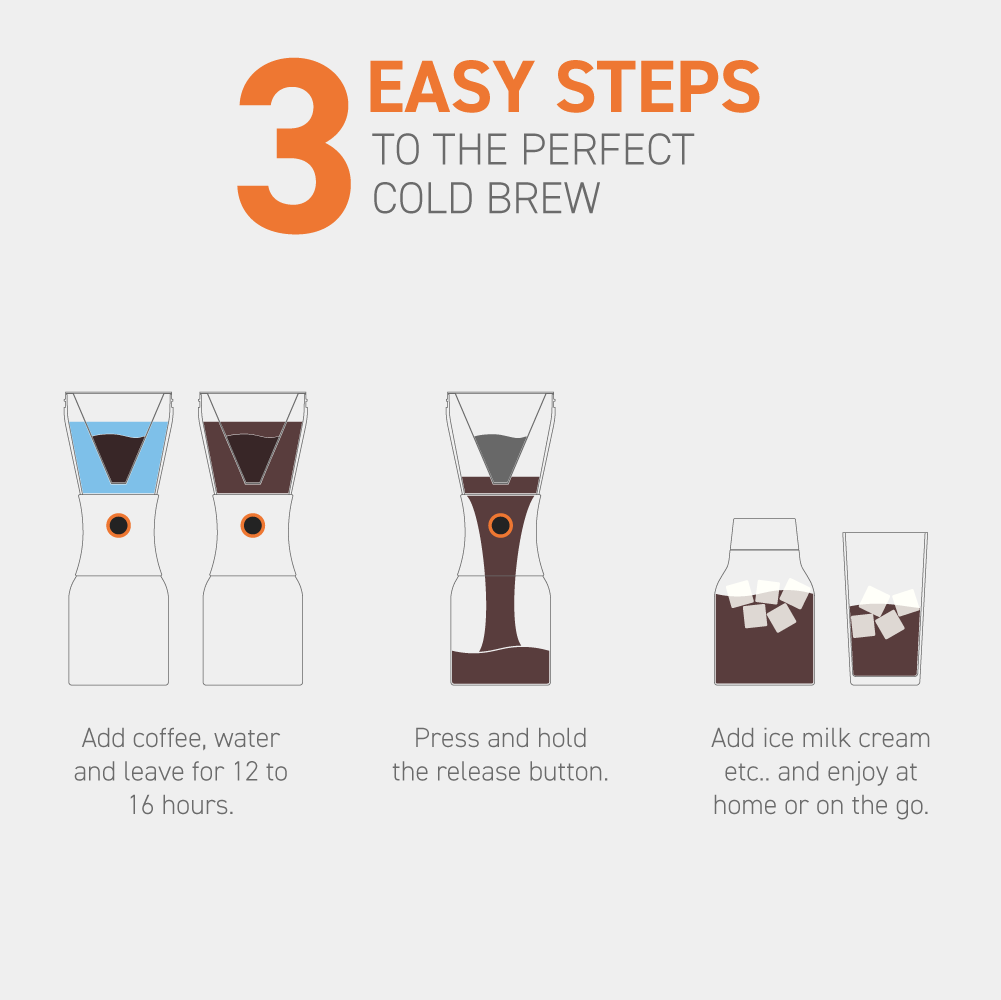 3 EASY STEPS
TO THE PERFECT COLD BREW

Add coffee, water and leave for 12 to 16 hours.

Press and hold the release button.

Add ice milk cream etc.. and enjoy at home or on the go.