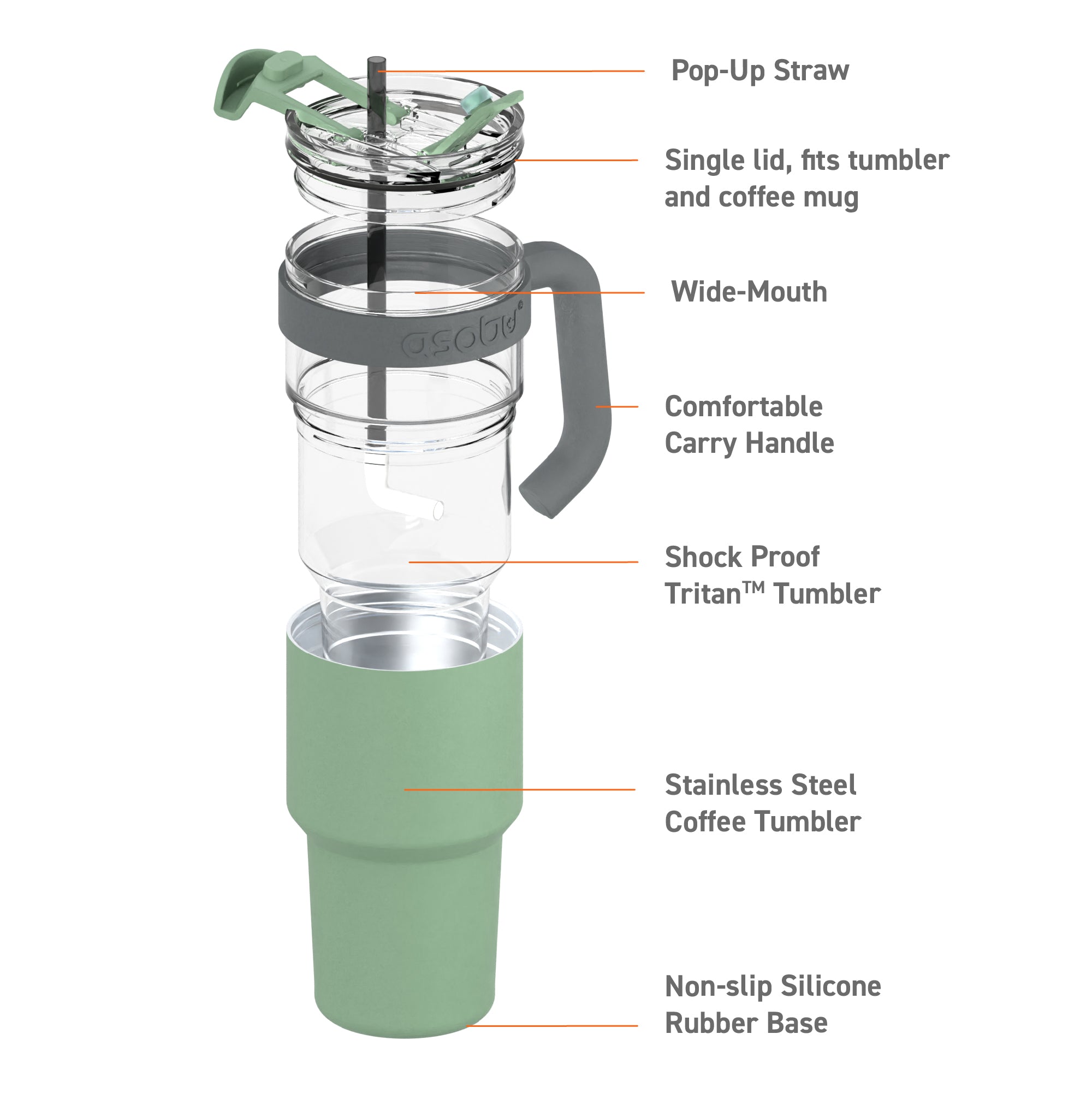 Pop-Up Straw

Single lid, fits tumbler and coffee mug

Wide-Mouth

asobu®

Comfortable Carry Handle

Shock Proof Tritan™ Tumbler

Stainless Steel Coffee Tumbler

Non-slip Silicone Rubber Base