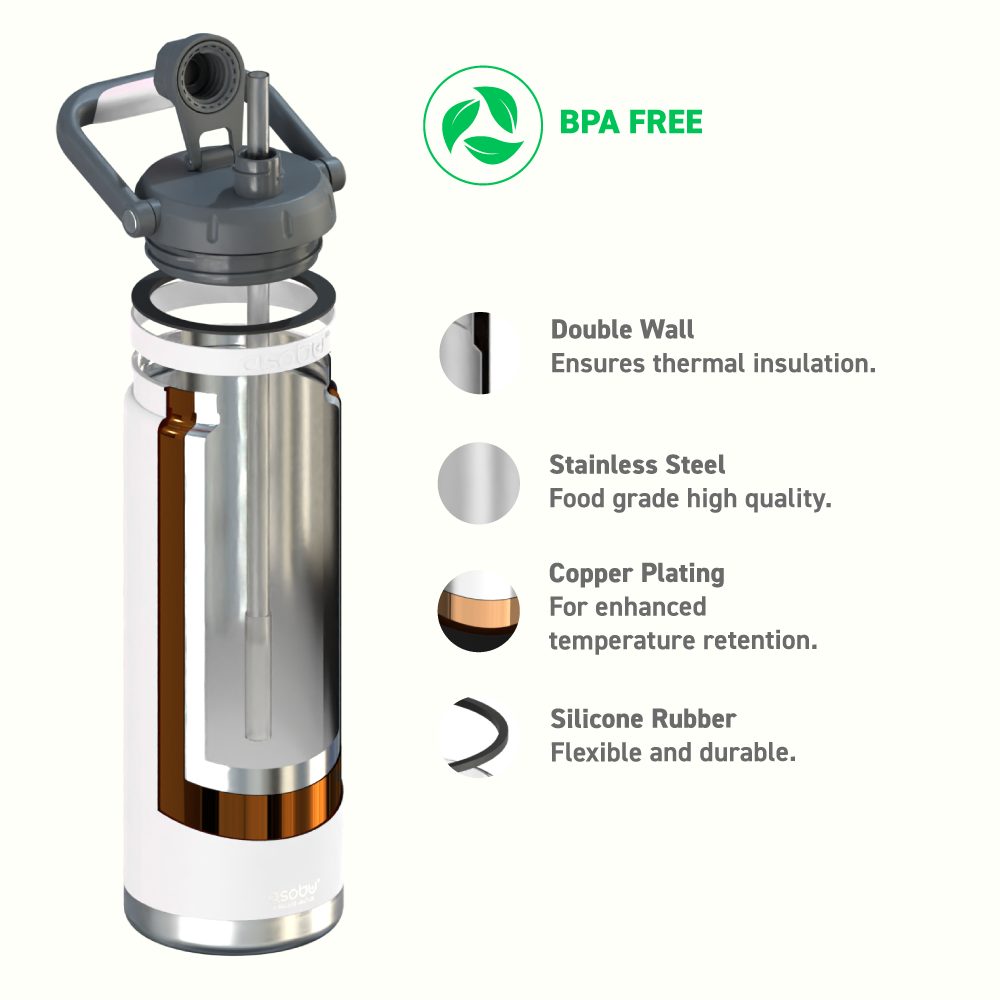 BPA FREE

Double Wall
Ensures thermal insulation.

Stainless Steel
Food grade high quality.

Copper Plating
For enhanced temperature retention.

Silicone Rubber
Flexible and durable.

asobu

asobu