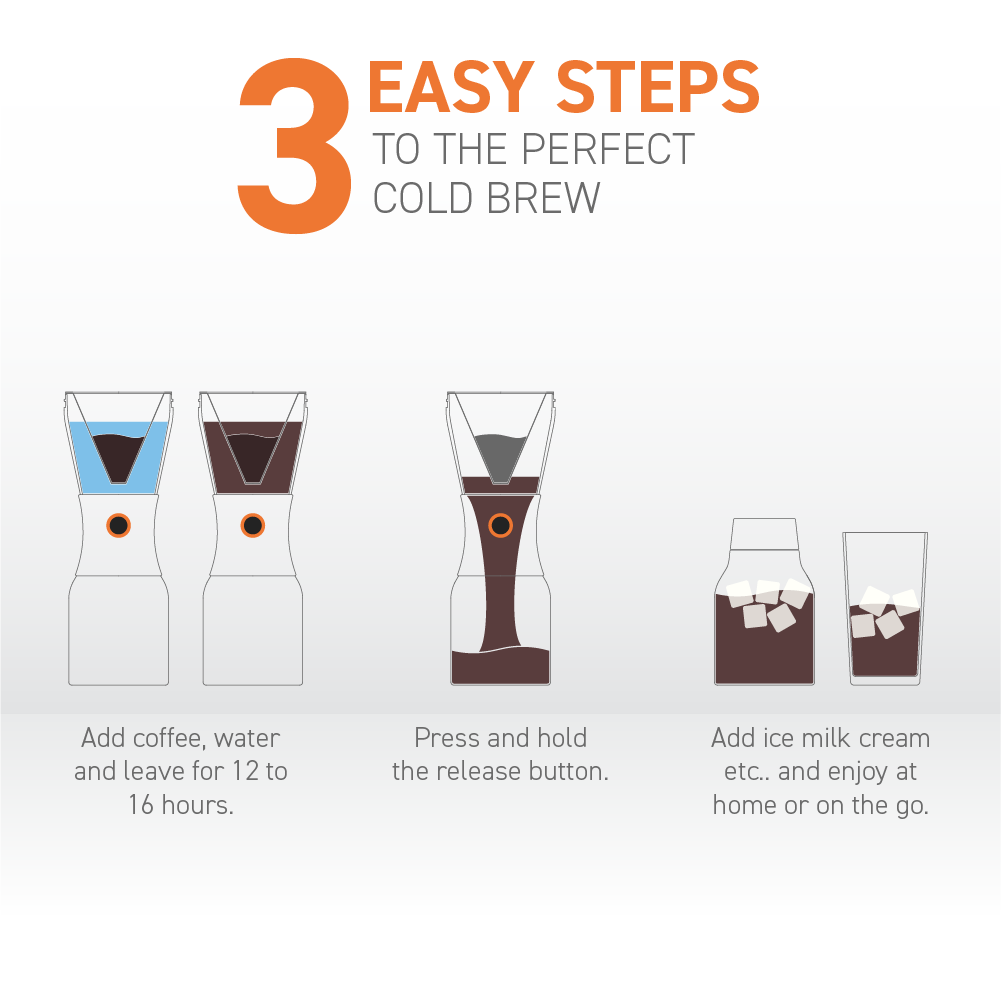 3 EASY STEPS
TO THE PERFECT COLD BREW

Add coffee, water and leave for 12 to 16 hours.

Press and hold the release button.

Add ice milk cream etc.. and enjoy at home or on the go.